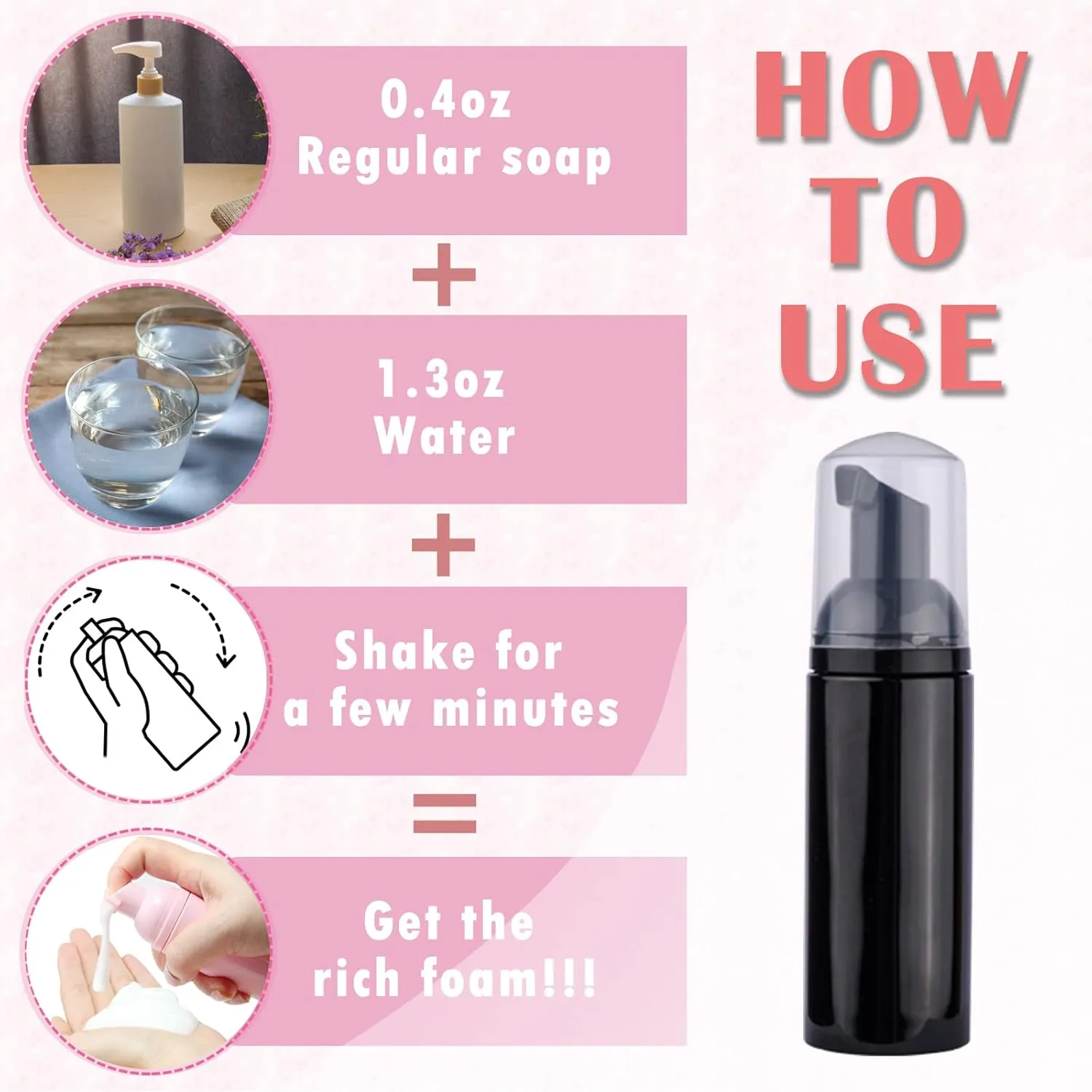 HOW TO USE

0.4oz
Regular soap

+

1.3oz
Water

+

Shake for
a few minutes

=

Get the
rich foam!!!