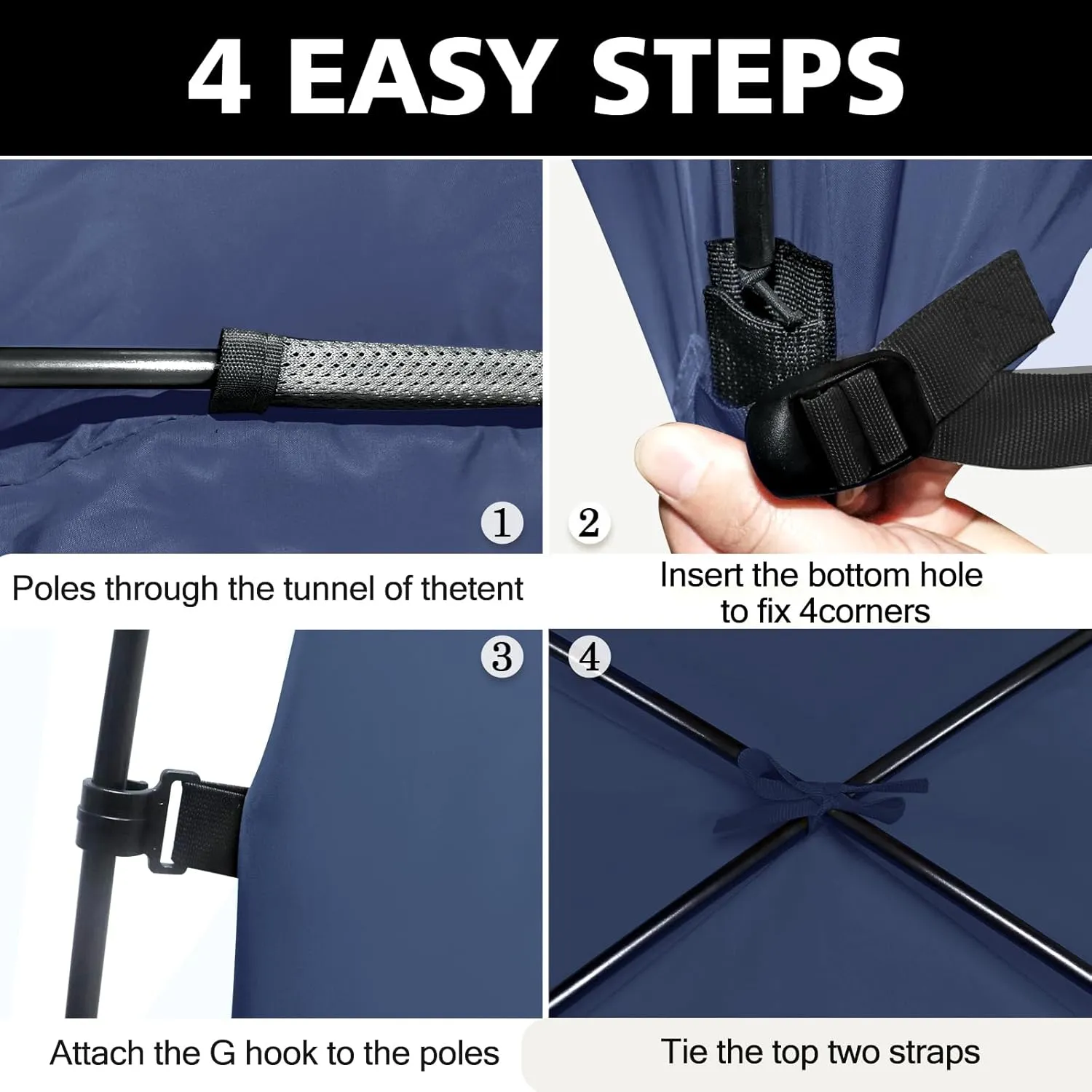 4 EASY STEPS

1

Poles through the tunnel of thetent

2

Insert the bottom hole to fix 4corners

3

Attach the G hook to the poles

4

Tie the top two straps