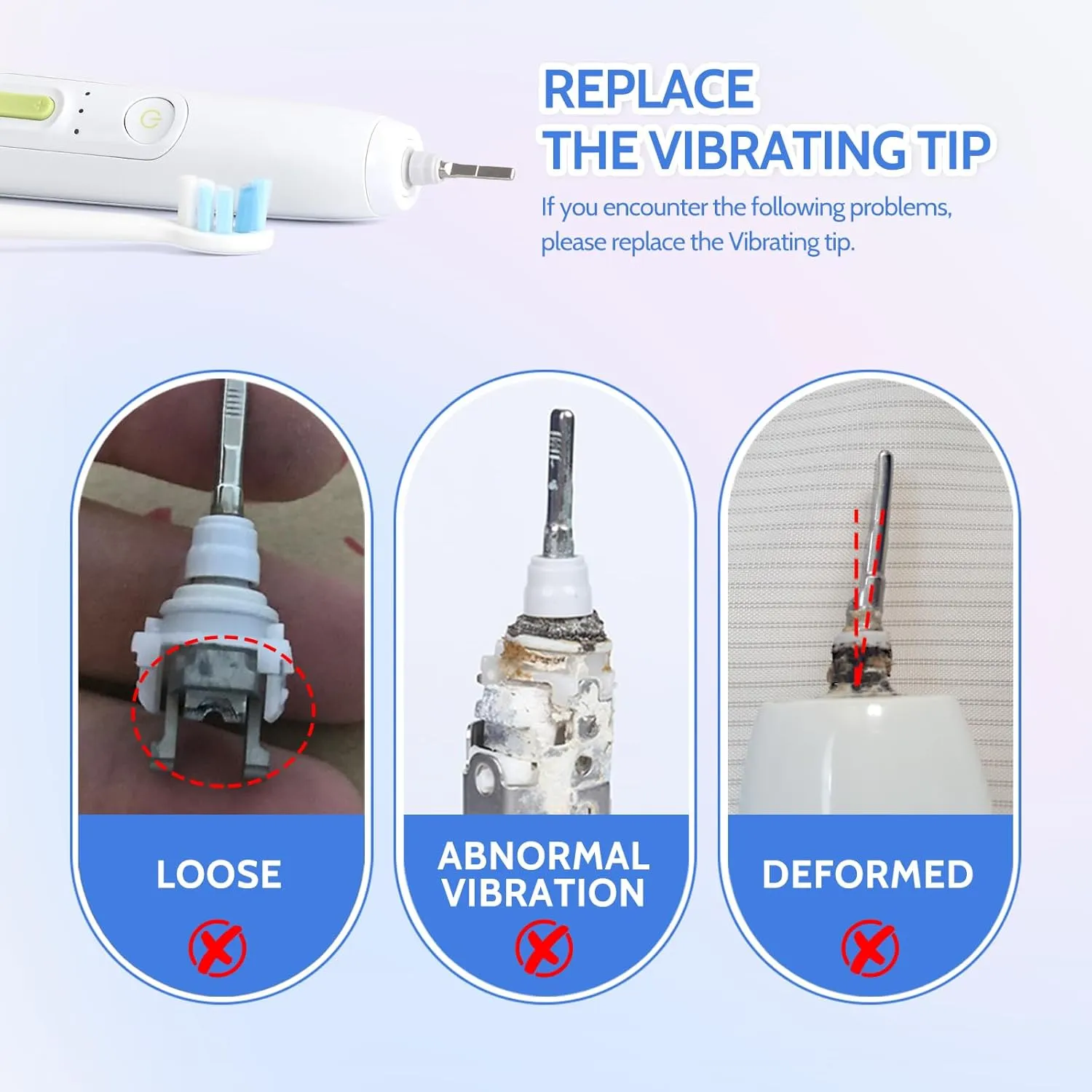 REPLACE
THE VIBRATING TIP

If you encounter the following problems, please replace the Vibrating tip.

LOOSE

ABNORMAL VIBRATION

DEFORMED